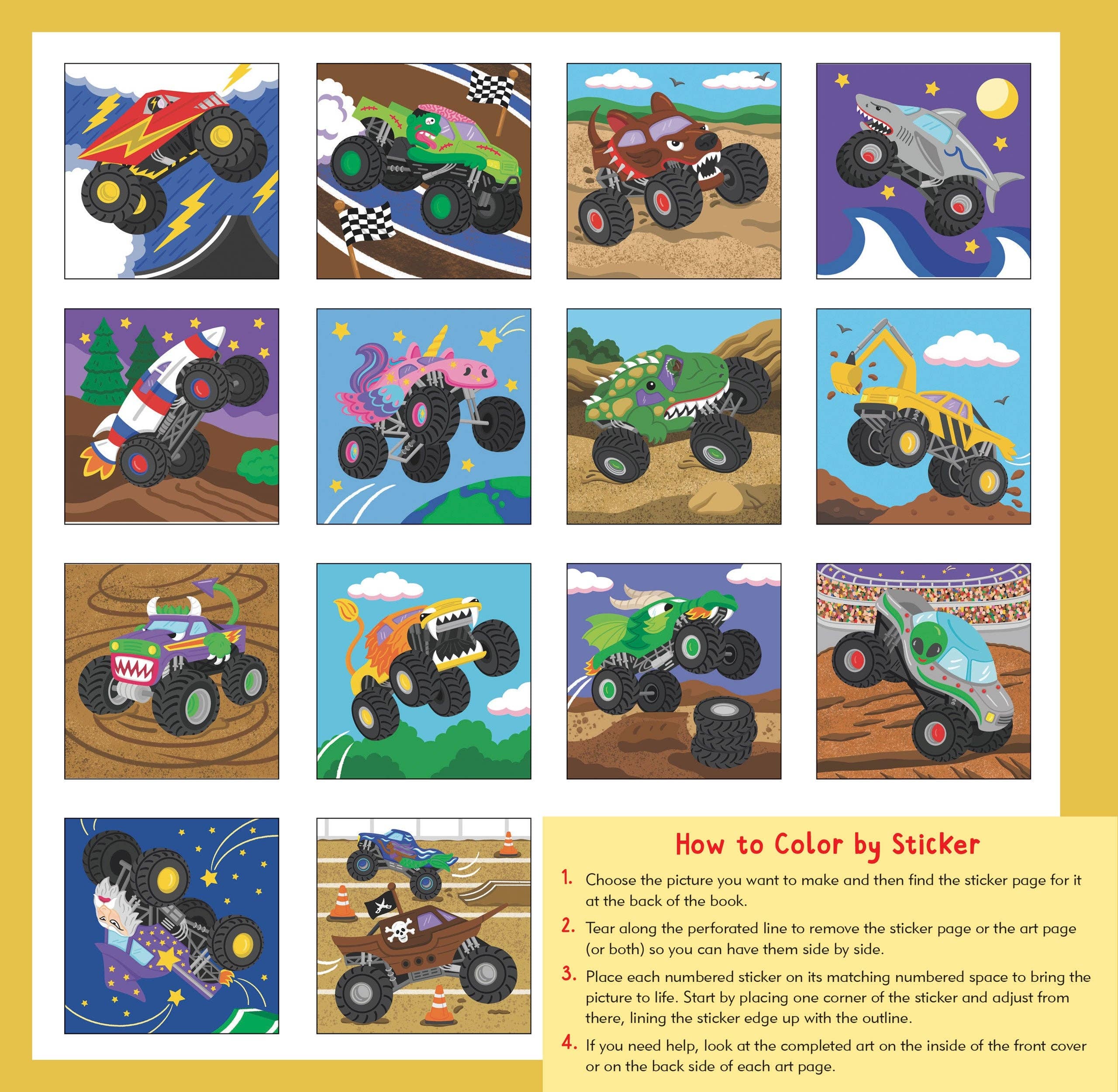 How to Color by Sticker

1. Choose the picture you want to make and then find the sticker page for it at the back of the book.

2. Tear along the perforated line to remove the sticker page or the art page (or both) so you can have them side by side.

3. Place each numbered sticker on its matching numbered space to bring the picture to life. Start by placing one corner of the sticker and adjust from there, lining the sticker edge up with the outline.

4. If you need help, look at the completed art on the inside of the front cover or on the back side of each art page.